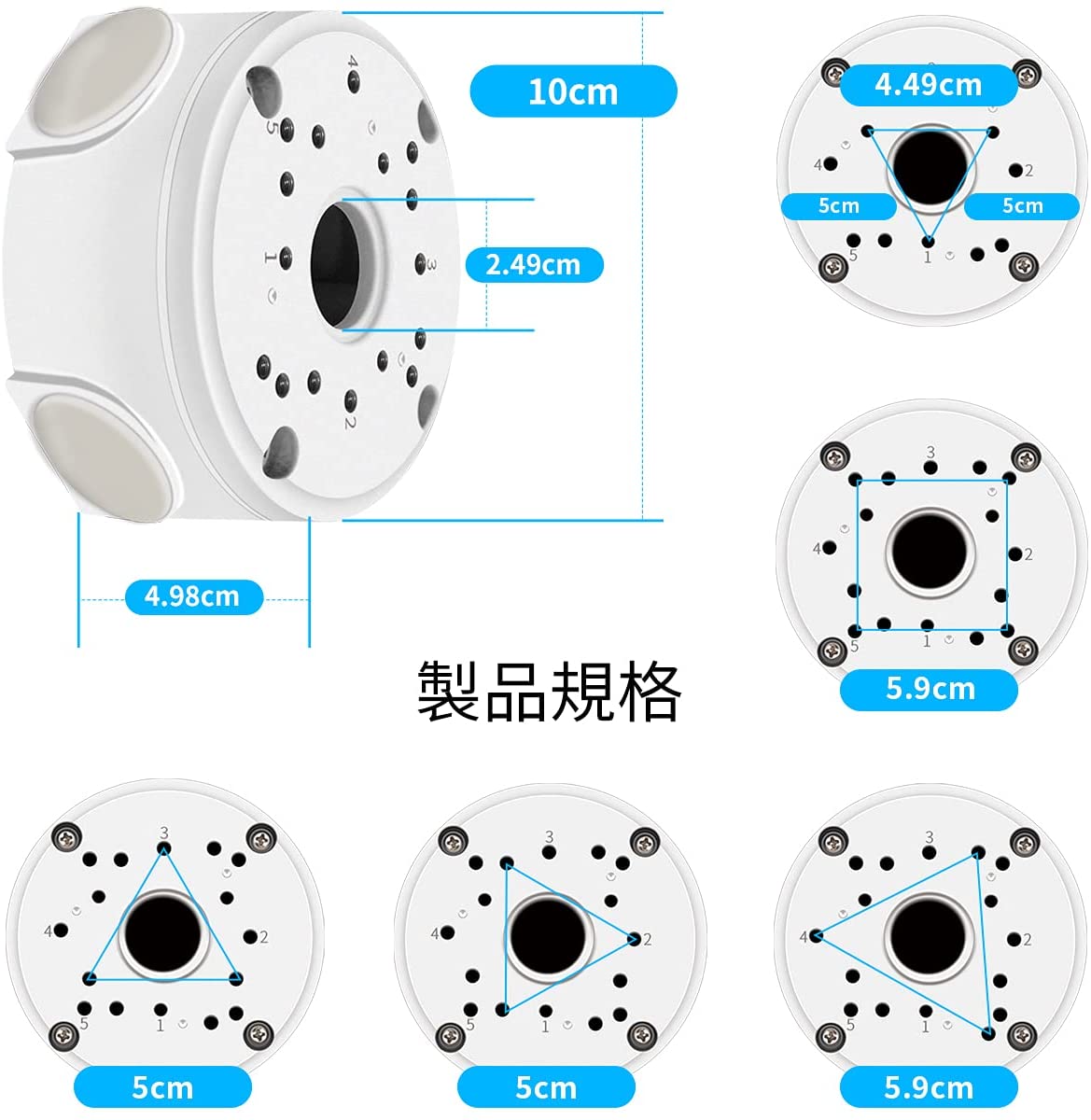 4
5
1
3
2
10cm
2.49cm
4.98cm
4.49cm
4
2
5cm
5cm
5
1
3
4
2
5
1
5.9cm
製品規格
3
4
2
5
1
5cm
3
4
2
5
1
5cm
3
4
2
5
1
5.9cm